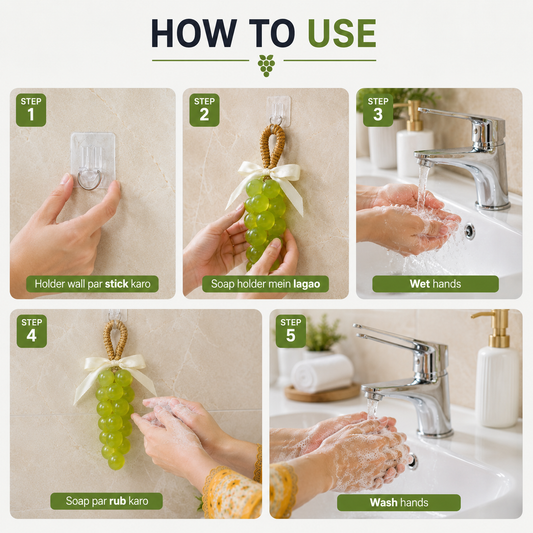 HOW TO USE

STEP 1

Holder wall par stick karo

STEP 2

Soap holder mein lagao

STEP 3

Wet hands

STEP 4

Soap par rub karo

STEP 5

Wash hands